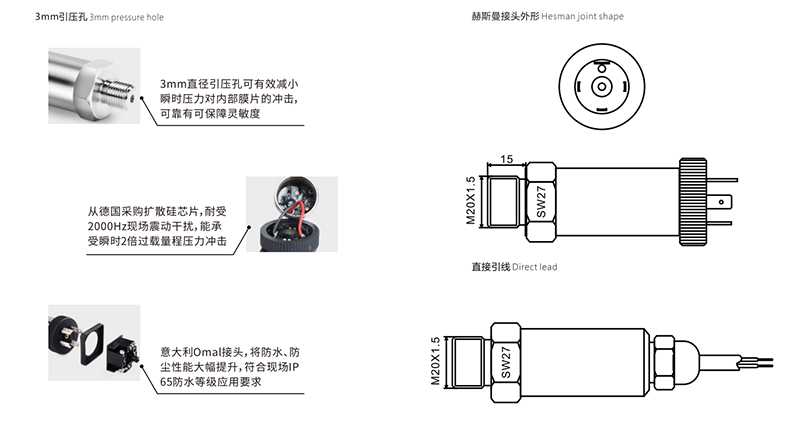 3mm引压孔 3mm pressure hole

3mm直径引压孔可有效减小瞬时压力对内部膜片的冲击，可靠有可保障灵敏度

从德国采购扩散硅芯片，耐受2000Hz现场震动干扰，能承受瞬时2倍过载量程压力冲击

意大利Omal接头，将防水、防尘性能大幅提升，符合现场IP65防水等级应用要求

赫斯曼接头外形 Hesman joint shape

15

M20X1.5

SW27

直接引线 Direct lead

M20X1.5

SW27